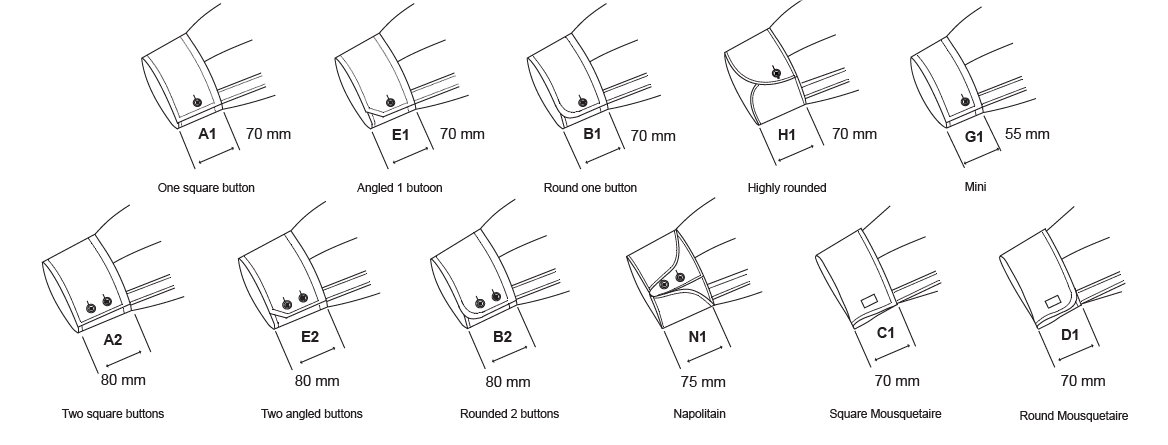 A1 70 mm
One square button

E1 70 mm
Angled 1 butoon

B1 70 mm
Round one button

H1 70 mm
Highly rounded

G1 55 mm
Mini

A2
80 mm
Two square buttons

E2
80 mm
Two angled buttons

B2
80 mm
Rounded 2 buttons

N1
75 mm
Napolitain

C1
70 mm
Square Mousquetaire

D1
70 mm
Round Mousquetaire